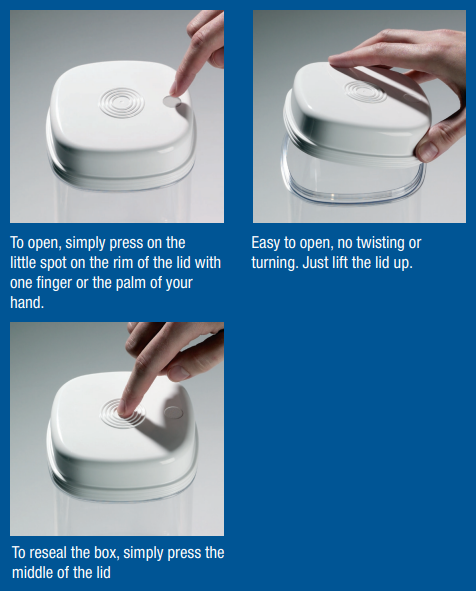 To open, simply press on the little spot on the rim of the lid with one finger or the palm of your hand.

Easy to open, no twisting or turning. Just lift the lid up.

To reseal the box, simply press the middle of the lid