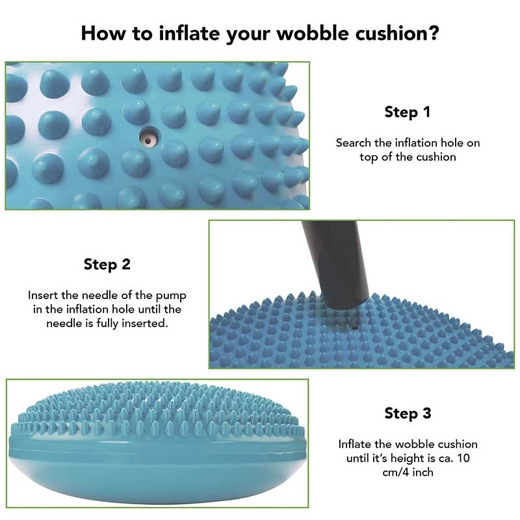 How to inflate your wobble cushion?

Step 1

Search the inflation hole on top of the cushion

Step 2

Insert the needle of the pump in the inflation hole until the needle is fully inserted.

Step 3

Inflate the wobble cushion until it's height is ca. 10 cm/4 inch